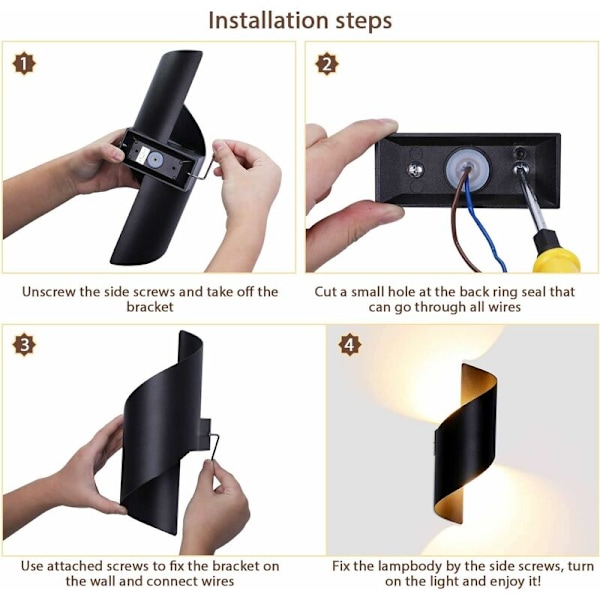 Installation steps

1

Unscrew the side screws and take off the bracket

2

Cut a small hole at the back ring seal that can go through all wires

3

Use attached screws to fix the bracket on the wall and connect wires

4

Fix the lampbody by the side screws, turn on the light and enjoy it!