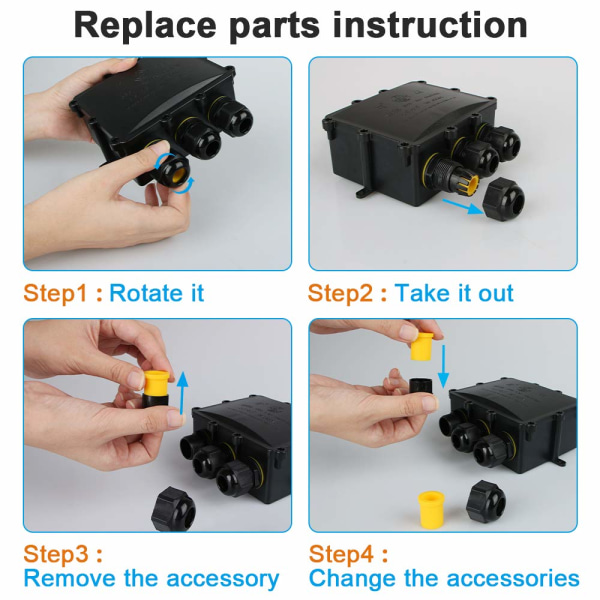 Replace parts instruction

Step1 : Rotate it

Step2 : Take it out

Step3 :
Remove the accessory

Step4 :
Change the accessories