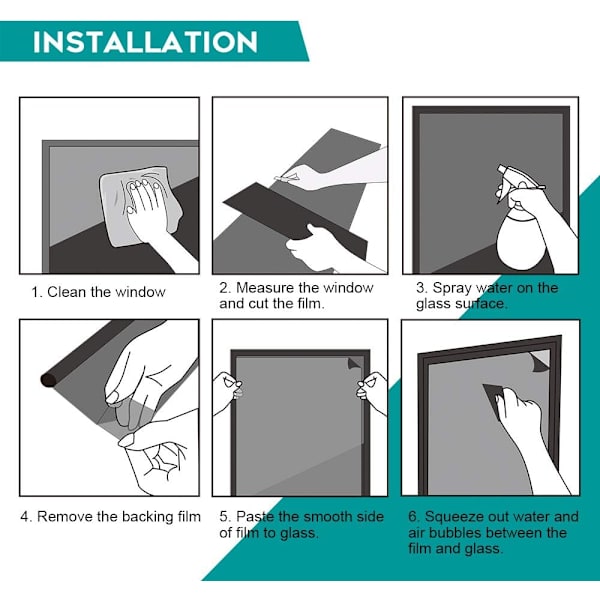 INSTALLATION

1. Clean the window

2. Measure the window and cut the film.

3. Spray water on the glass surface.

4. Remove the backing film

5. Paste the smooth side of film to glass.

6. Squeeze out water and air bubbles between the film and glass.