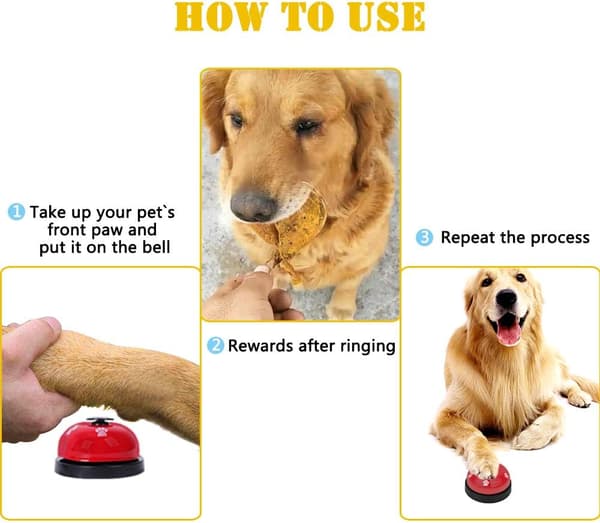 HOW TO USE

1 Take up your pet`s front paw and put it on the bell

2 Rewards after ringing

3 Repeat the process