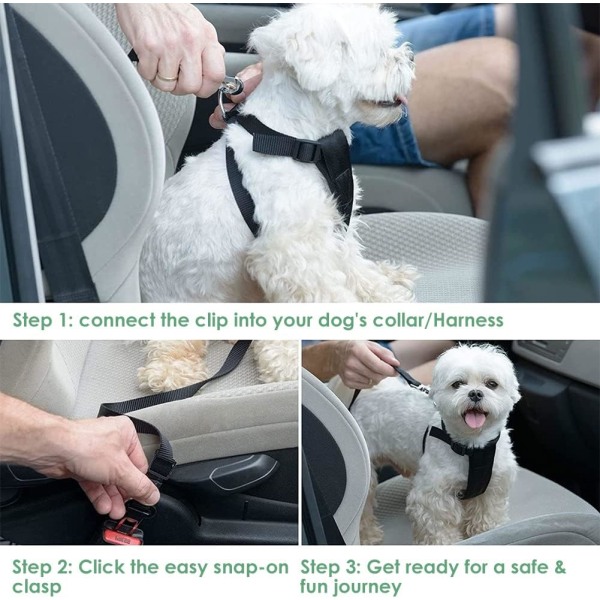 Step 1: connect the clip into your dog's collar/Harness

Step 2: Click the easy snap-on clasp

Step 3: Get ready for a safe & fun journey