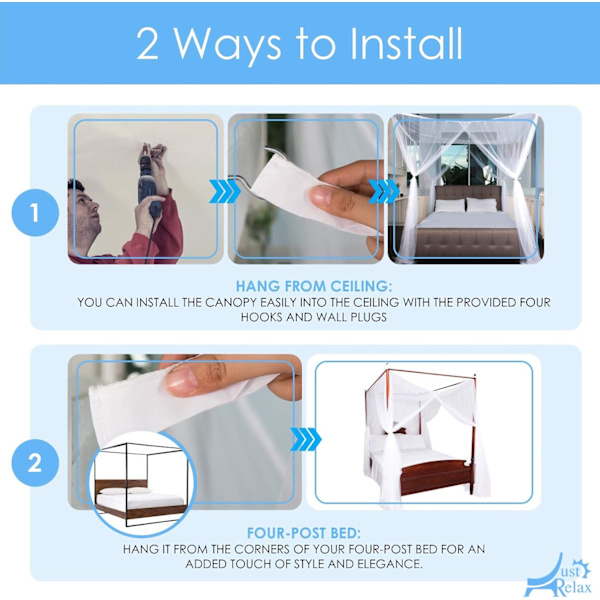 2 Ways to Install

1

HANG FROM CEILING:
YOU CAN INSTALL THE CANOPY EASILY INTO THE CEILING WITH THE PROVIDED FOUR HOOKS AND WALL PLUGS

2

FOUR-POST BED:
HANG IT FROM THE CORNERS OF YOUR FOUR-POST BED FOR AN ADDED TOUCH OF STYLE AND ELEGANCE.

Just Relax