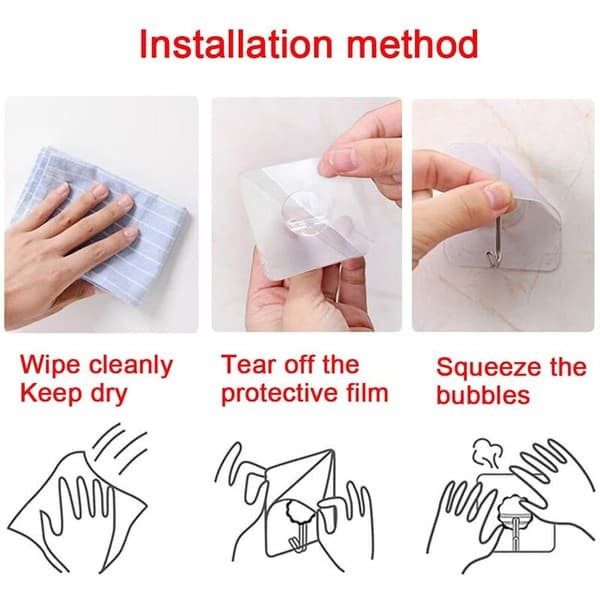 Installation method

Wipe cleanly
Keep dry

Tear off the
protective film

Squeeze the
bubbles