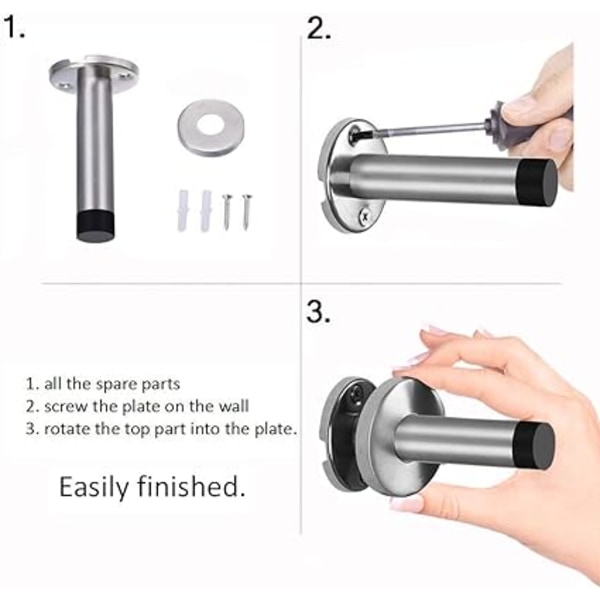 1.

2.

3.

1. all the spare parts
2. screw the plate on the wall
3. rotate the top part into the plate.

Easily finished.