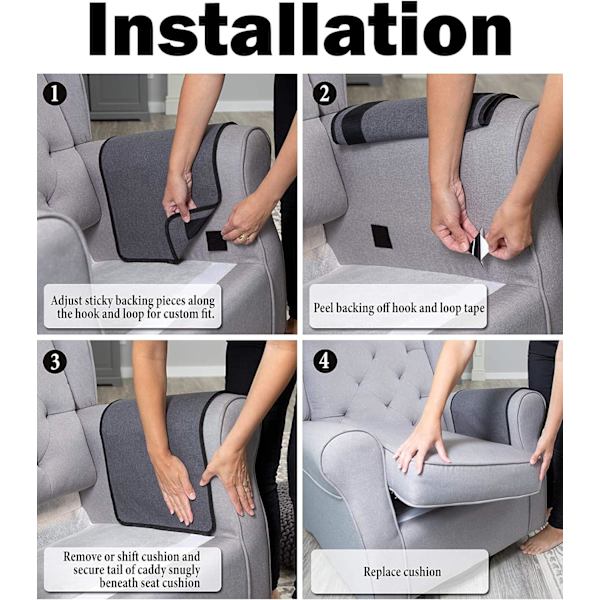 Installation

1

Adjust sticky backing pieces along the hook and loop for custom fit.

2

Peel backing off hook and loop tape

3

Remove or shift cushion and secure tail of caddy snugly beneath seat cushion

4

Replace cushion