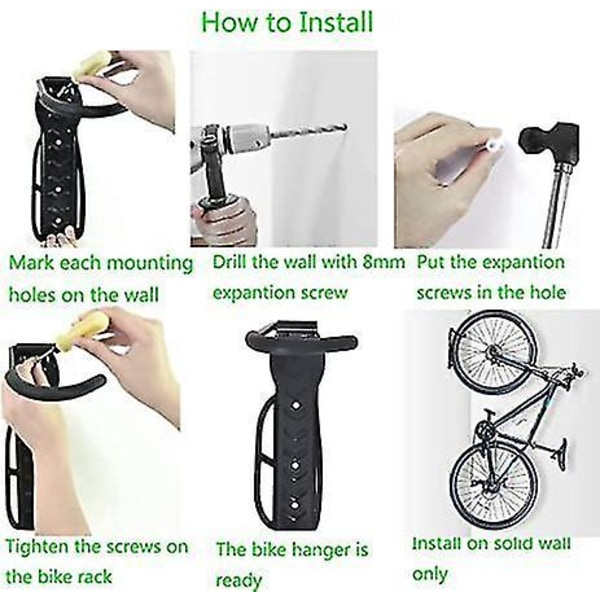 How to Install

Mark each mounting holes on the wall

Drill the wall with 8mm expantion screw

Put the expantion screws in the hole

Tighten the screws on the bike rack

The bike hanger is ready

Install on solid wall only