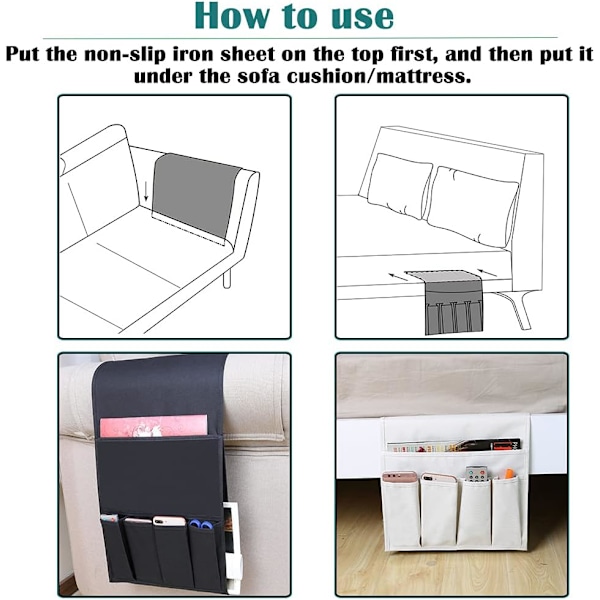 How to use

Put the non-slip iron sheet on the top first, and then put it under the sofa cushion/mattress.