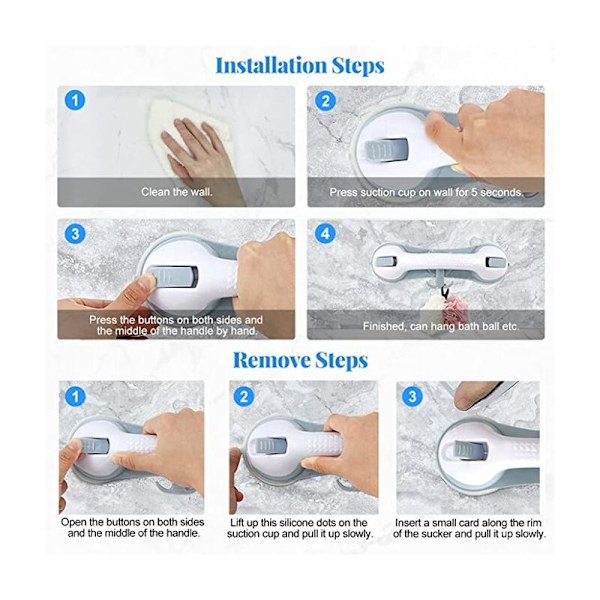 Installation Steps

1
Clean the wall.

2
Press suction cup on wall for 5 seconds.

3
Press the buttons on both sides and the middle of the handle by hand.

4
Finished, can hang bath ball etc.

Remove Steps

1
Open the buttons on both sides and the middle of the handle.

2
Lift up this silicone dots on the suction cup and pull it up slowly.

3
Insert a small card along the rim of the sucker and pull it up slowly.