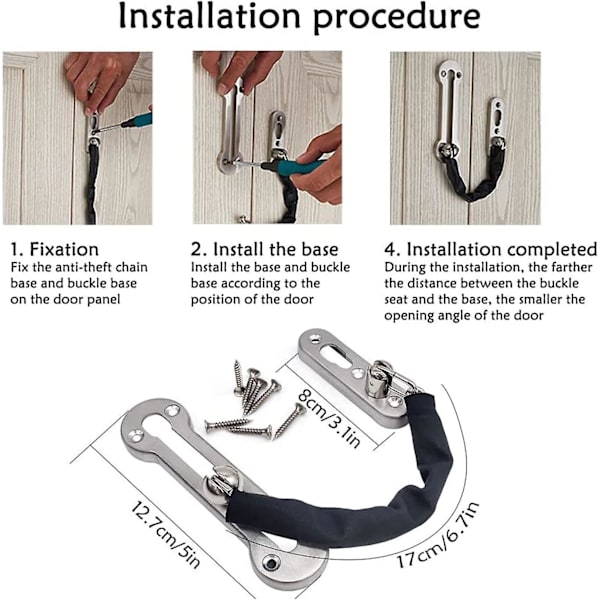 Installation procedure

1. Fixation
Fix the anti-theft chain base and buckle base on the door panel

2. Install the base
Install the base and buckle base according to the position of the door

4. Installation completed
During the installation, the farther the distance between the buckle seat and the base, the smaller the opening angle of the door

8cm/3.1in

12.7cm/5in

17cm/6.7in