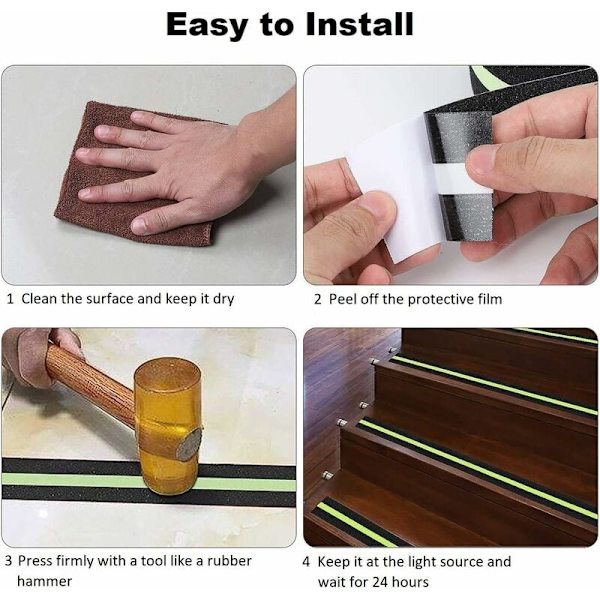 Easy to Install

1 Clean the surface and keep it dry

2 Peel off the protective film

3 Press firmly with a tool like a rubber hammer

4 Keep it at the light source and wait for 24 hours