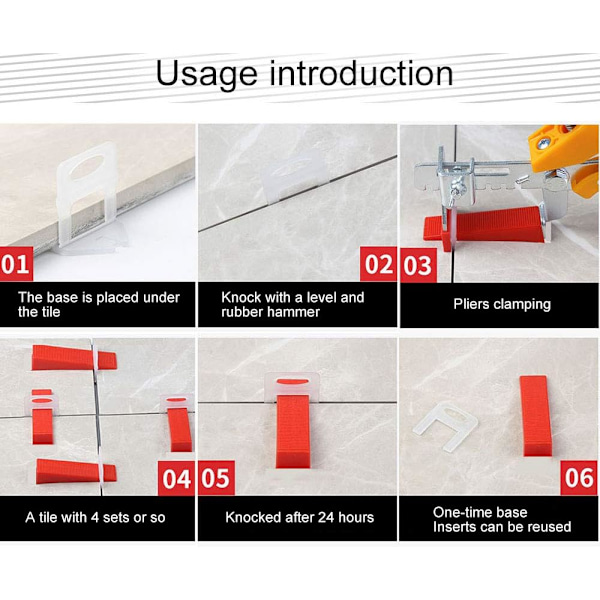 Usage introduction

01
The base is placed under the tile

02
Knock with a level and rubber hammer

03
Pliers clamping

04
A tile with 4 sets or so

05
Knocked after 24 hours

06
One-time base
Inserts can be reused