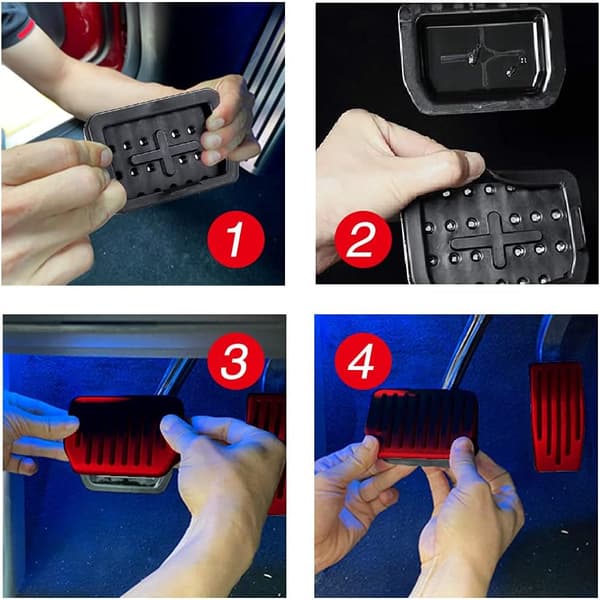 1

2

3

4