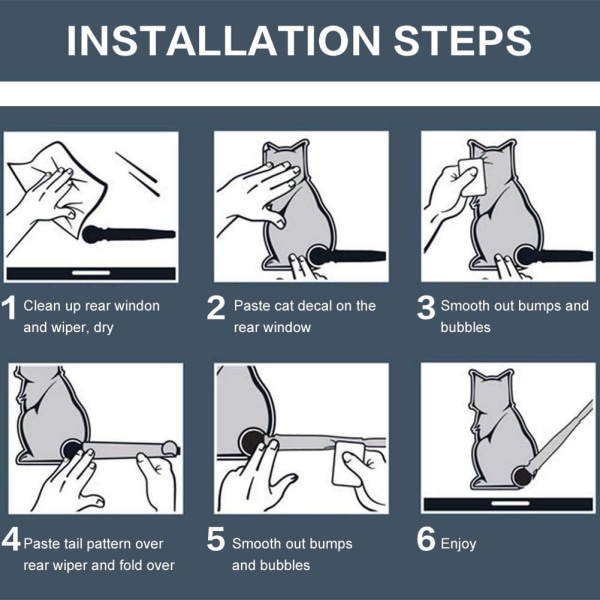 INSTALLATION STEPS

1 Clean up rear windon and wiper, dry

2 Paste cat decal on the rear window

3 Smooth out bumps and bubbles

4 Paste tail pattern over rear wiper and fold over

5 Smooth out bumps and bubbles

6 Enjoy