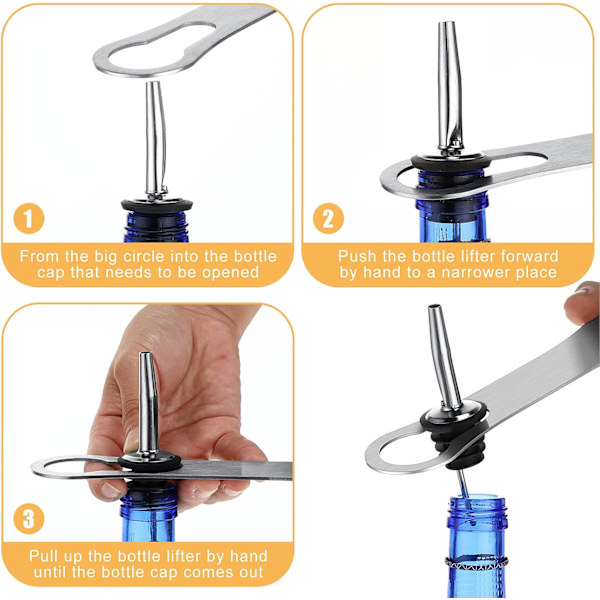 1

From the big circle into the bottle cap that needs to be opened

2

Push the bottle lifter forward by hand to a narrower place

3

Pull up the bottle lifter by hand until the bottle cap comes out