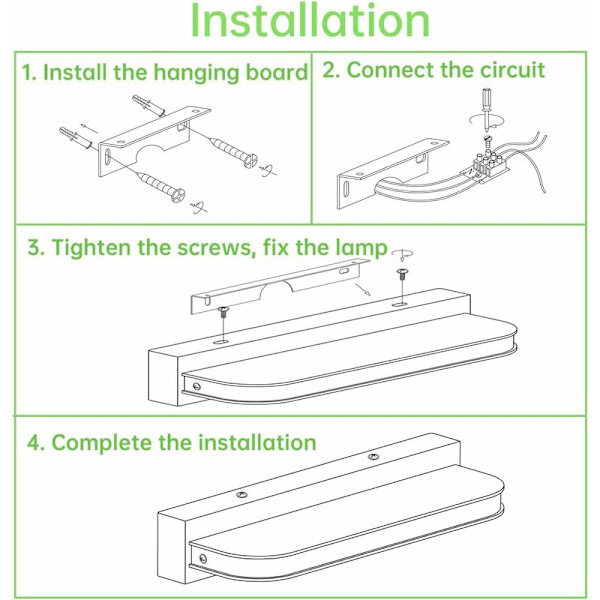 Installation

1. Install the hanging board

2. Connect the circuit

3. Tighten the screws, fix the lamp

4. Complete the installation