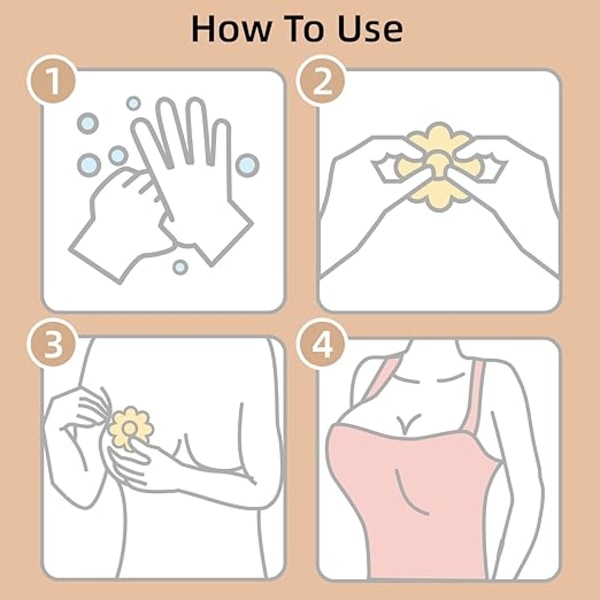 How To Use

1

2

3

4