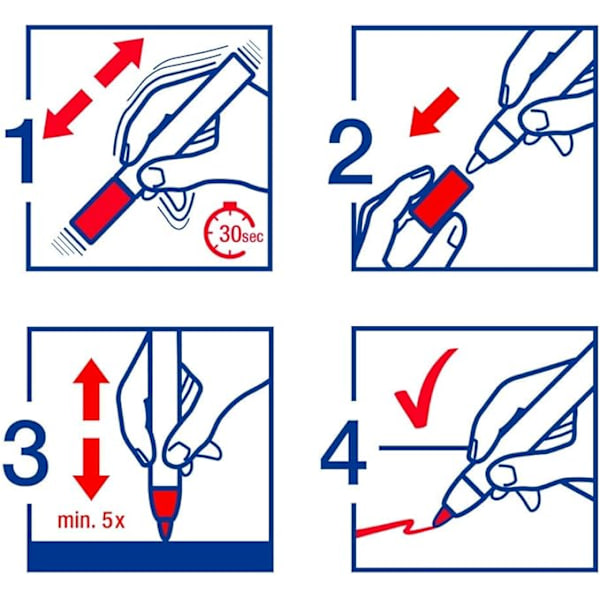 1

30sec

2

3

min. 5x

4