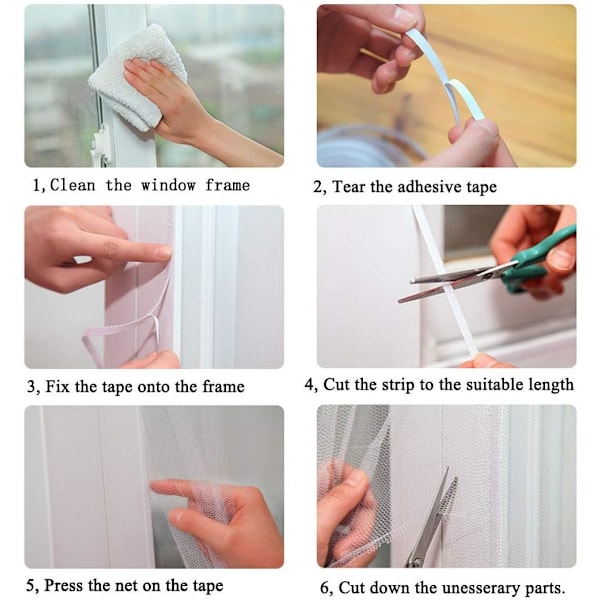 1, Clean the window frame

2, Tear the adhesive tape

3, Fix the tape onto the frame

4, Cut the strip to the suitable length

5, Press the net on the tape

6, Cut down the unesserary parts.