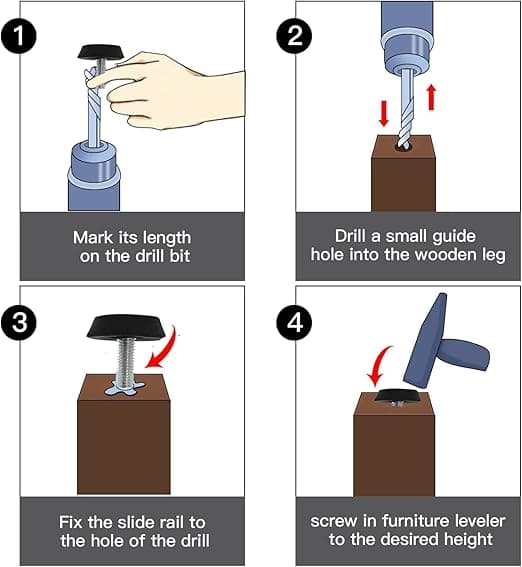 1

Mark its length on the drill bit

2

Drill a small guide hole into the wooden leg

3

Fix the slide rail to the hole of the drill

4

screw in furniture leveler to the desired height