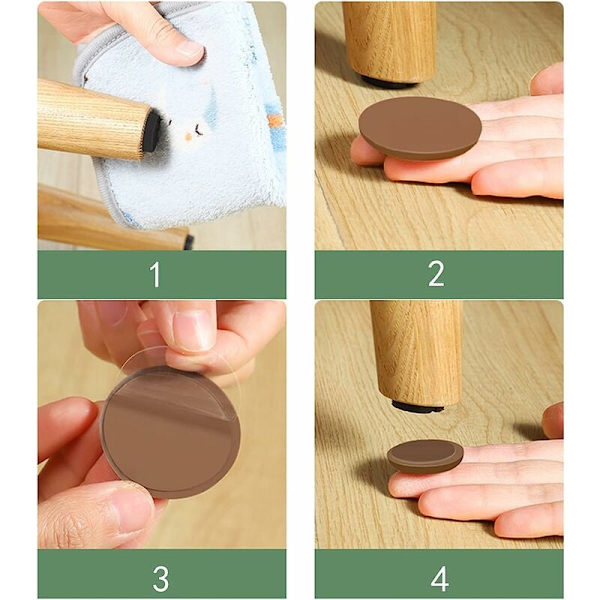 1

2

3

4