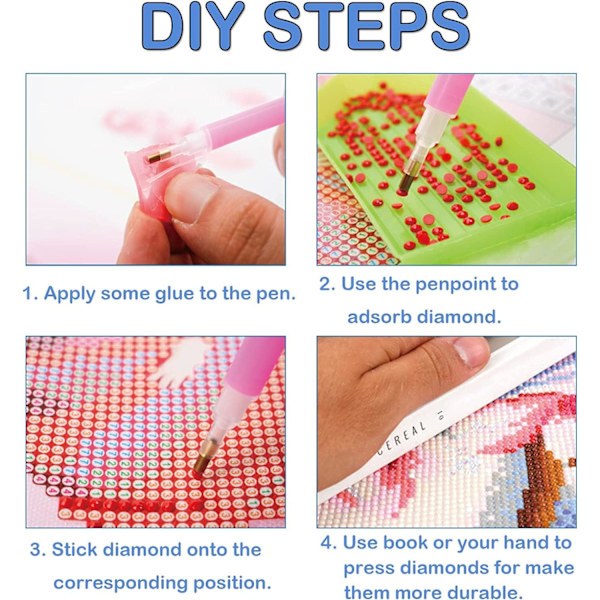 DIY STEPS

1. Apply some glue to the pen.

2. Use the penpoint to adsorb diamond.

CEREAL

3. Stick diamond onto the corresponding position.

4. Use book or your hand to press diamonds for make them more durable.