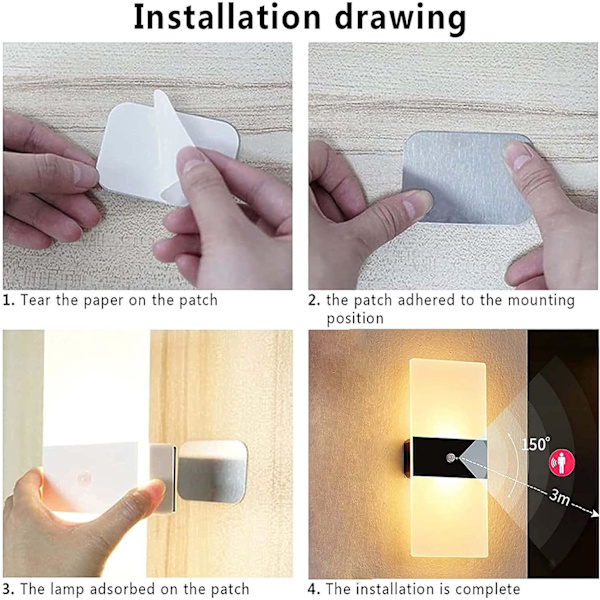 Installation drawing

1. Tear the paper on the patch

2. the patch adhered to the mounting position

3. The lamp adsorbed on the patch

150°

3m

4. The installation is complete