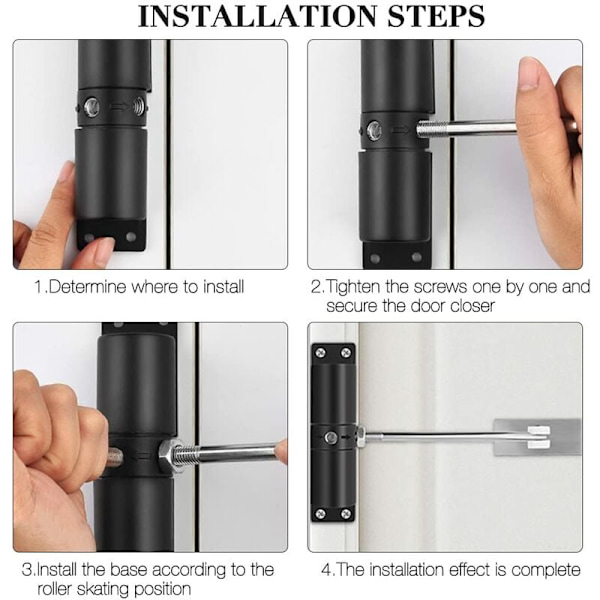 INSTALLATION STEPS

1.Determine where to install

2.Tighten the screws one by one and secure the door closer

3.Install the base according to the roller skating position

4.The installation effect is complete