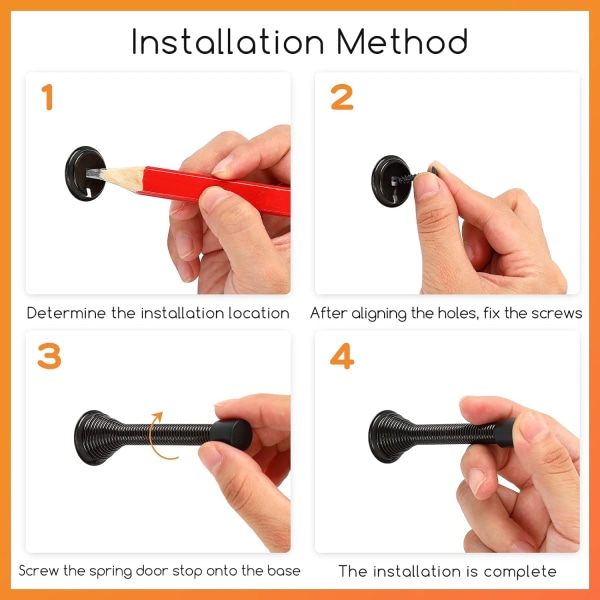 Installation Method

1

Determine the installation location

2

After aligning the holes, fix the screws

3

Screw the spring door stop onto the base

4

The installation is complete