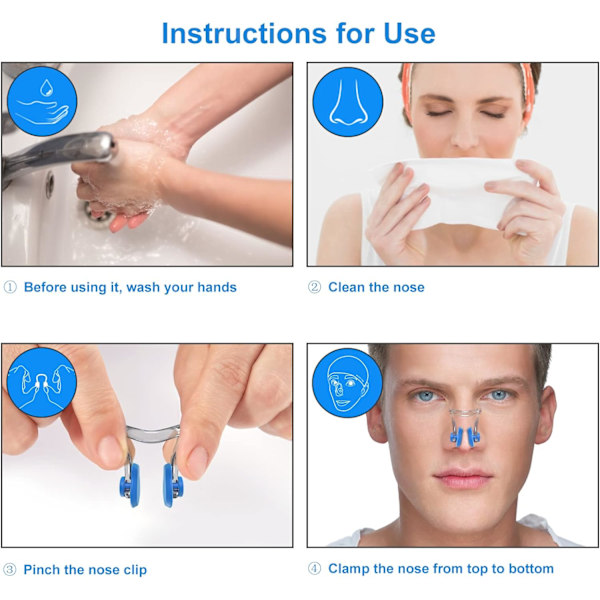 Instructions for Use

① Before using it, wash your hands

② Clean the nose

③ Pinch the nose clip

④ Clamp the nose from top to bottom