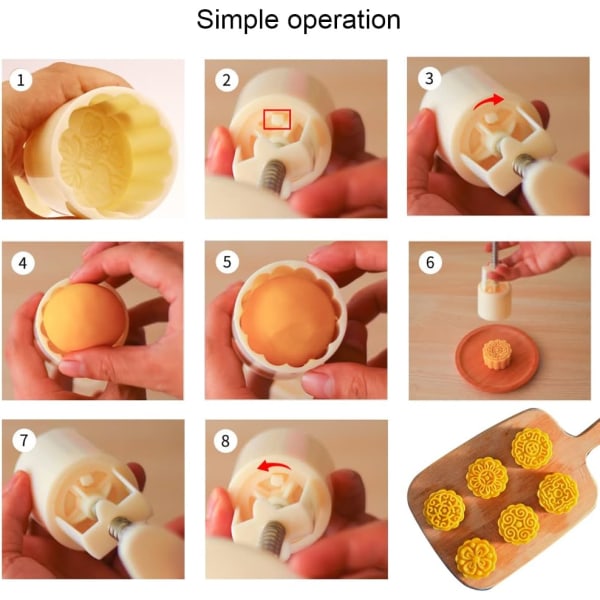 Simple operation

1

2

3

4

5

6

7

8