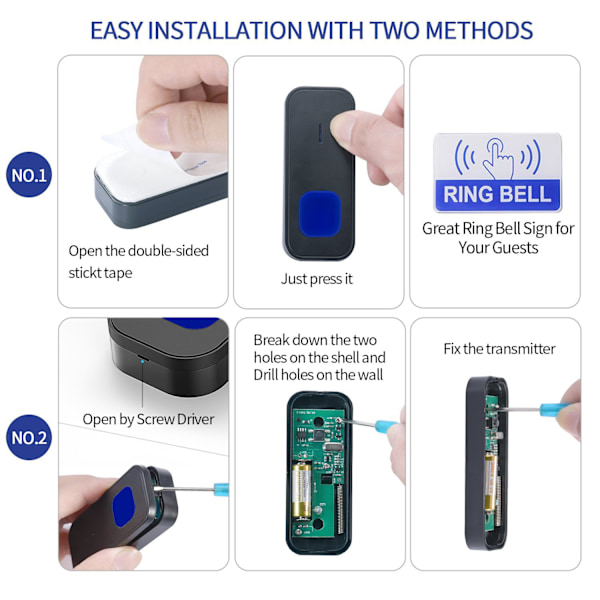 EASY INSTALLATION WITH TWO METHODS

NO.1

Open the double-sided stickt tape

Just press it

RING BELL

Great Ring Bell Sign for Your Guests

NO.2

Open by Screw Driver

Break down the two holes on the shell and Drill holes on the wall

Fix the transmitter