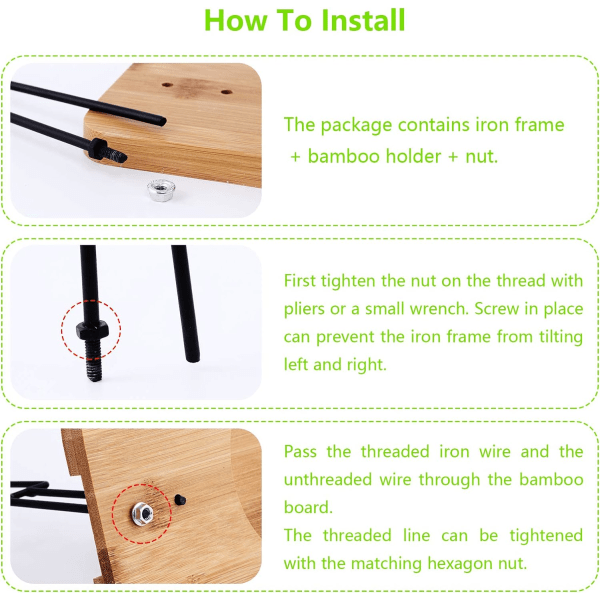 How To Install

The package contains iron frame + bamboo holder + nut.

First tighten the nut on the thread with pliers or a small wrench. Screw in place can prevent the iron frame from tilting left and right.

Pass the threaded iron wire and the unthreaded wire through the bamboo board.
The threaded line can be tightened with the matching hexagon nut.