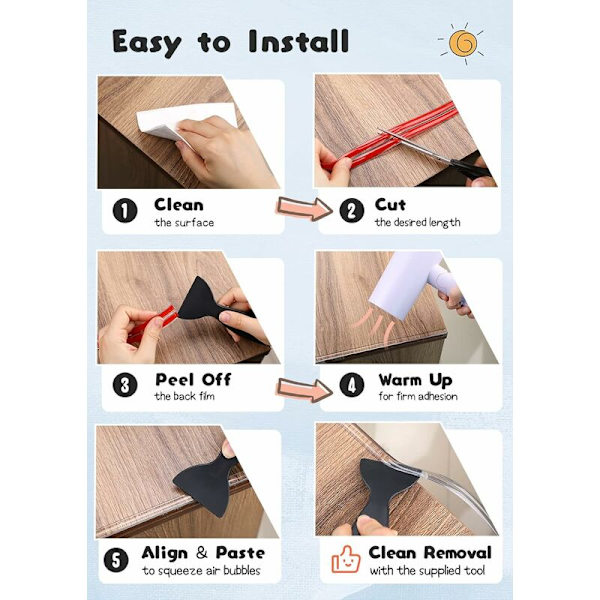 Easy to Install

1 Clean
the surface

2 Cut
the desired length

3 Peel Off
the back film

4 Warm Up
for firm adhesion

5 Align & Paste
to squeeze air bubbles

Clean Removal
with the supplied tool