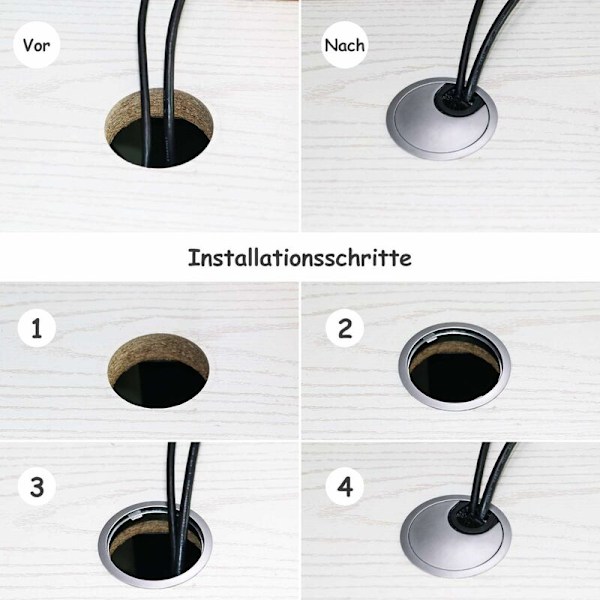 Vor

Nach

Installationsschritte

1

2

3

4