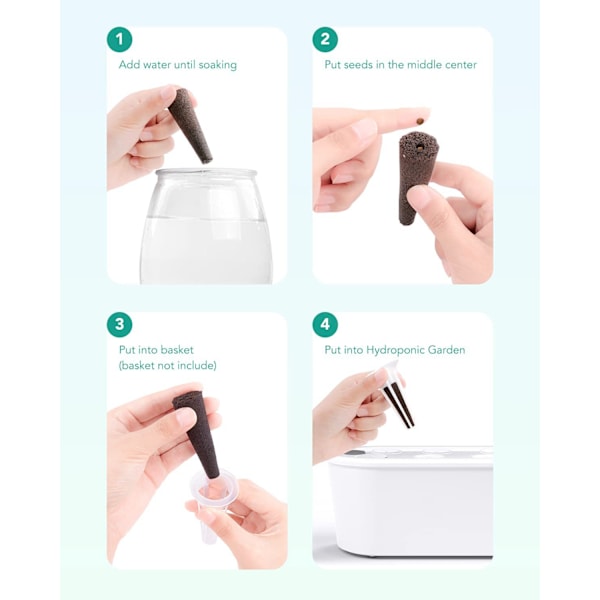 1
Add water until soaking

2
Put seeds in the middle center

3
Put into basket
(basket not include)

4
Put into Hydroponic Garden