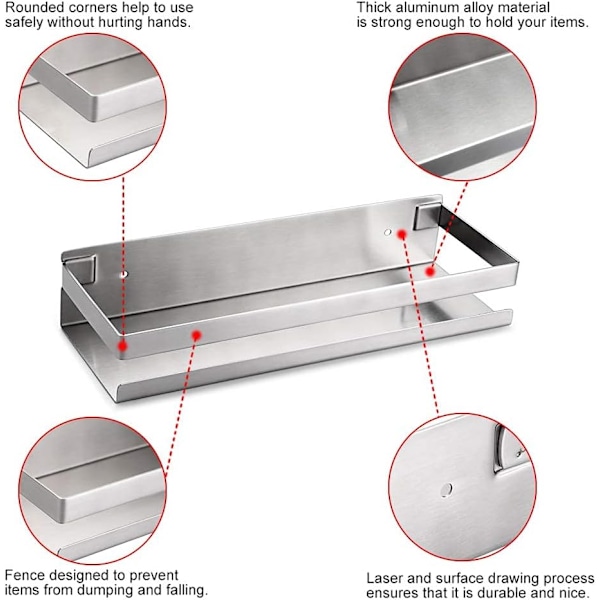 Rounded corners help to use safely without hurting hands.

Thick aluminum alloy material is strong enough to hold your items.

Fence designed to prevent items from dumping and falling.

Laser and surface drawing process ensures that it is durable and nice.