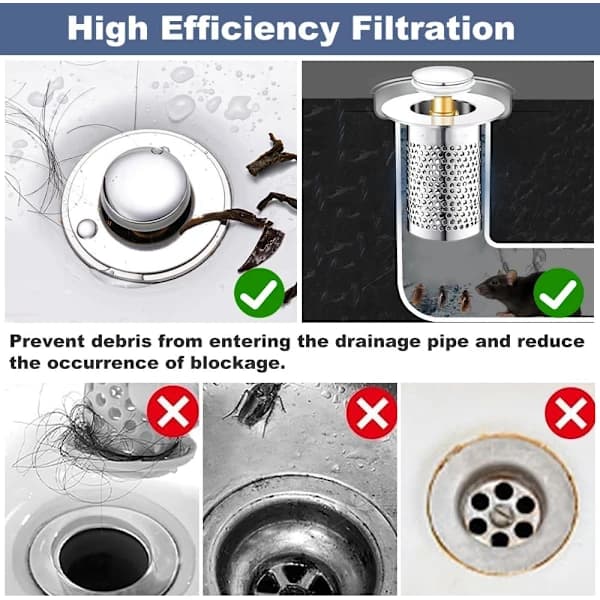 High Efficiency Filtration

Prevent debris from entering the drainage pipe and reduce the occurrence of blockage.