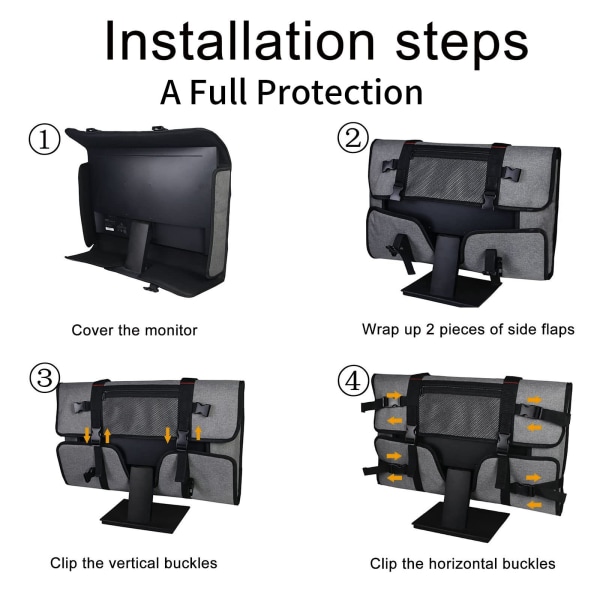 Installation steps

A Full Protection

①

Cover the monitor

②

Wrap up 2 pieces of side flaps

③

Clip the vertical buckles

④

Clip the horizontal buckles