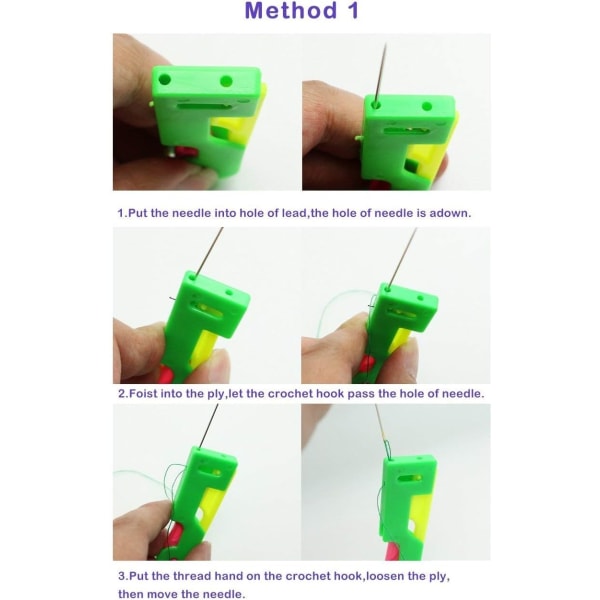 Method 1

1.Put the needle into hole of lead,the hole of needle is adown.

2.Foist into the ply,let the crochet hook pass the hole of needle.

3.Put the thread hand on the crochet hook,loosen the ply, then move the needle.