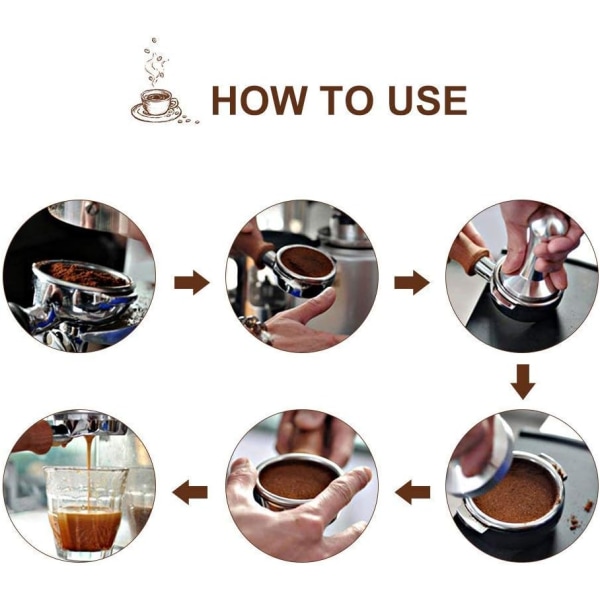 HOW TO USE