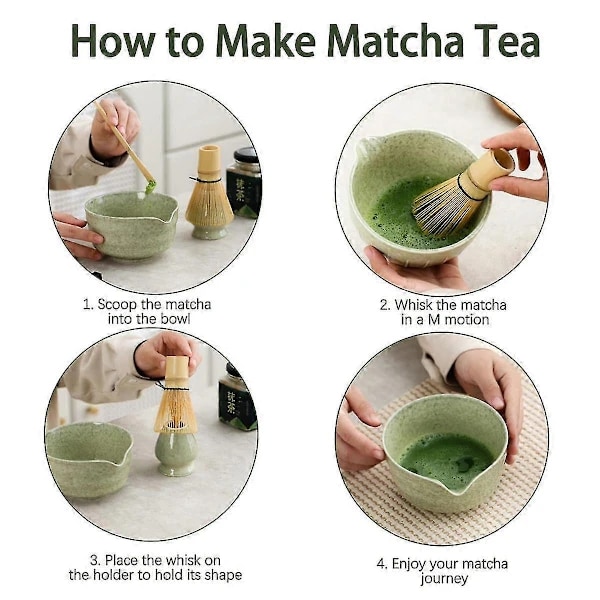 How to Make Matcha Tea

抹茶

1. Scoop the matcha into the bowl

2. Whisk the matcha in a M motion

抹茶

3. Place the whisk on the holder to hold its shape

4. Enjoy your matcha journey