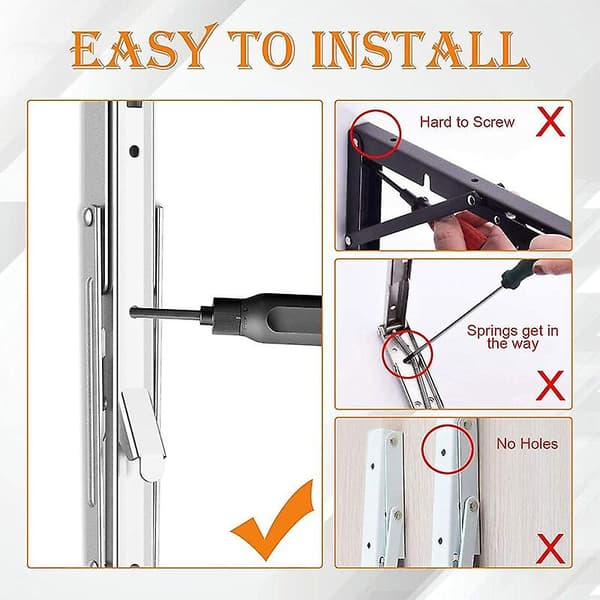 EASY TO INSTALL

Hard to Screw

Springs get in the way

No Holes