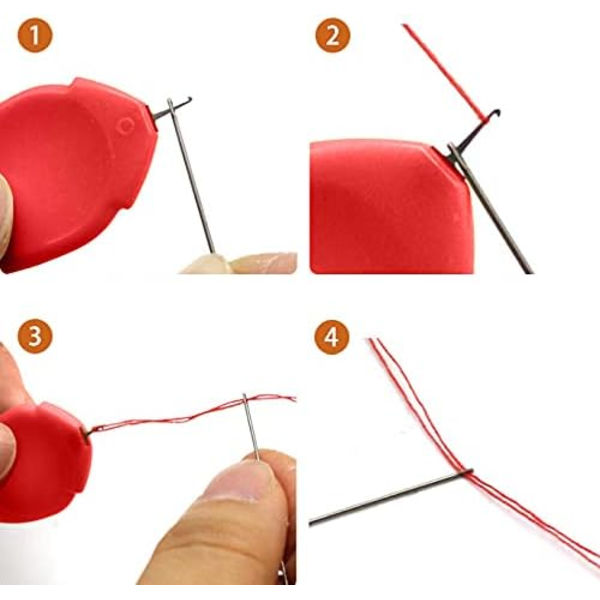 1

2

3

4