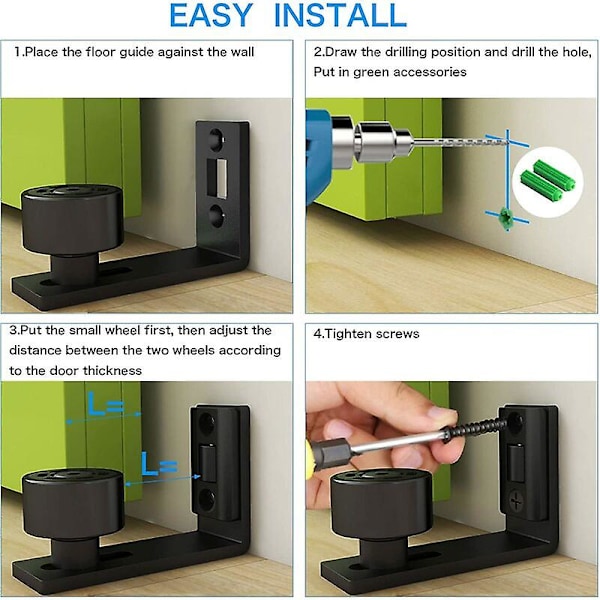 EASY INSTALL

1.Place the floor guide against the wall

2.Draw the drilling position and drill the hole, Put in green accessories

3.Put the small wheel first, then adjust the distance between the two wheels according to the door thickness

L=

L=

4.Tighten screws