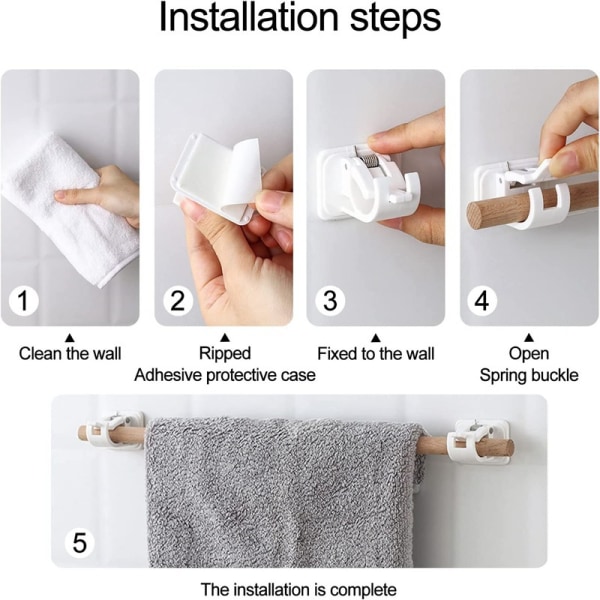 Installation steps

1

▲
Clean the wall

2

▲
Ripped
Adhesive protective case

3

▲
Fixed to the wall

4

▲
Open
Spring buckle

5

The installation is complete