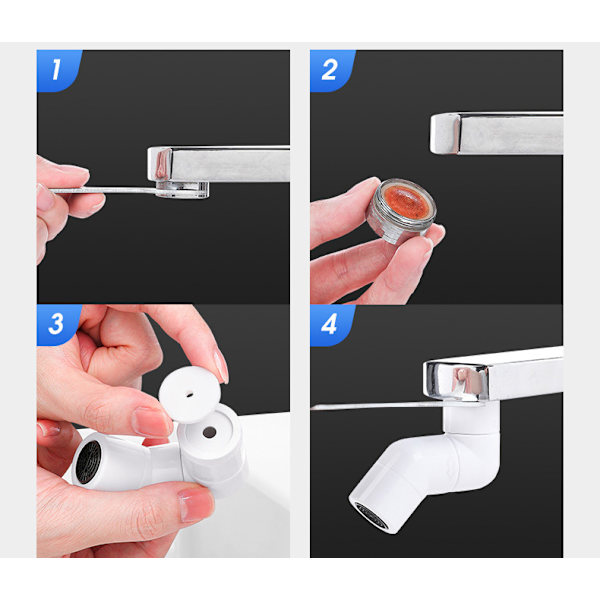 1

2

3

4