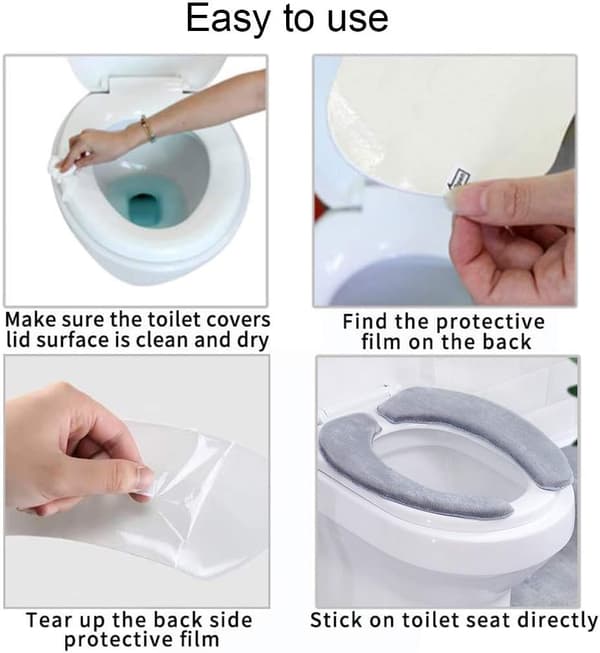 Easy to use

Make sure the toilet covers lid surface is clean and dry

Find the protective film on the back

Tear up the back side protective film

Stick on toilet seat directly