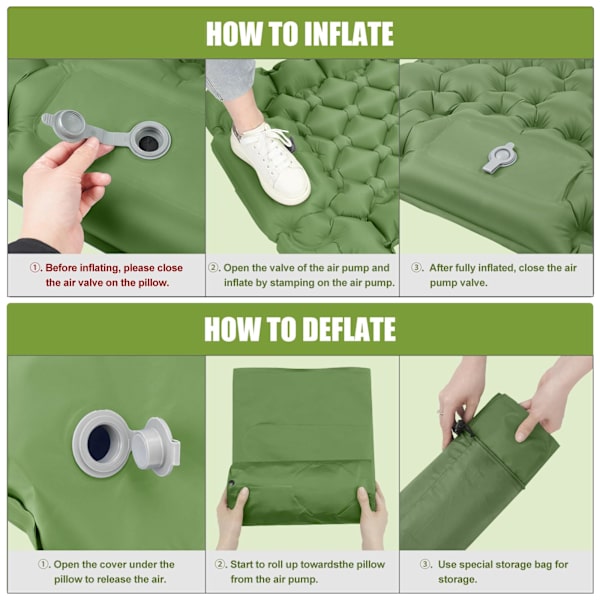 HOW TO INFLATE

①. Before inflating, please close the air valve on the pillow.

②. Open the valve of the air pump and inflate by stamping on the air pump.

③. After fully inflated, close the air pump valve.

HOW TO DEFLATE

①. Open the cover under the pillow to release the air.

②. Start to roll up towardsthe pillow from the air pump.

③. Use special storage bag for storage.