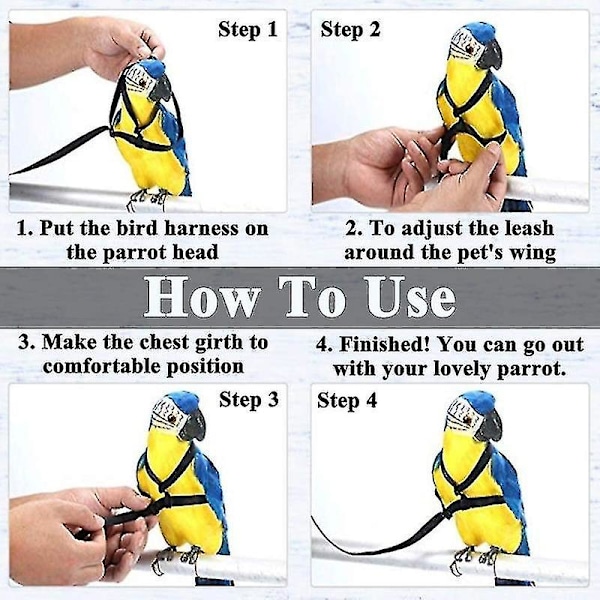 Step 1

Step 2

1. Put the bird harness on the parrot head

2. To adjust the leash around the pet's wing

How To Use

3. Make the chest girth to comfortable position

4. Finished! You can go out with your lovely parrot.

Step 3

Step 4