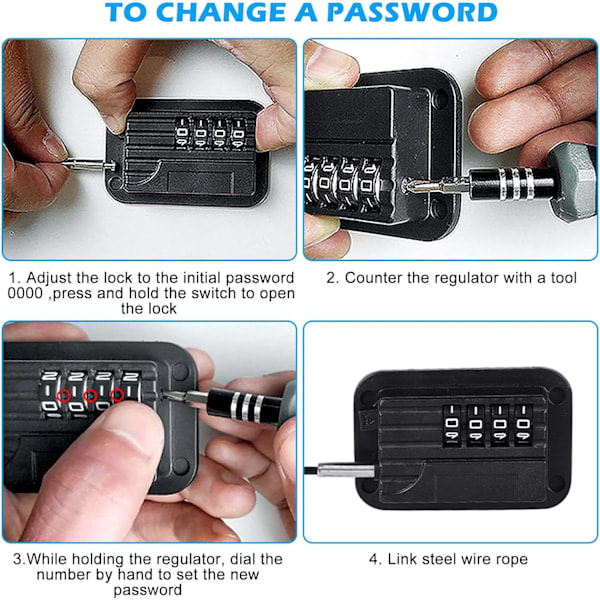 TO CHANGE A PASSWORD

1. Adjust the lock to the initial password 0000 ,press and hold the switch to open the lock

2. Counter the regulator with a tool

3.While holding the regulator, dial the number by hand to set the new password

4. Link steel wire rope